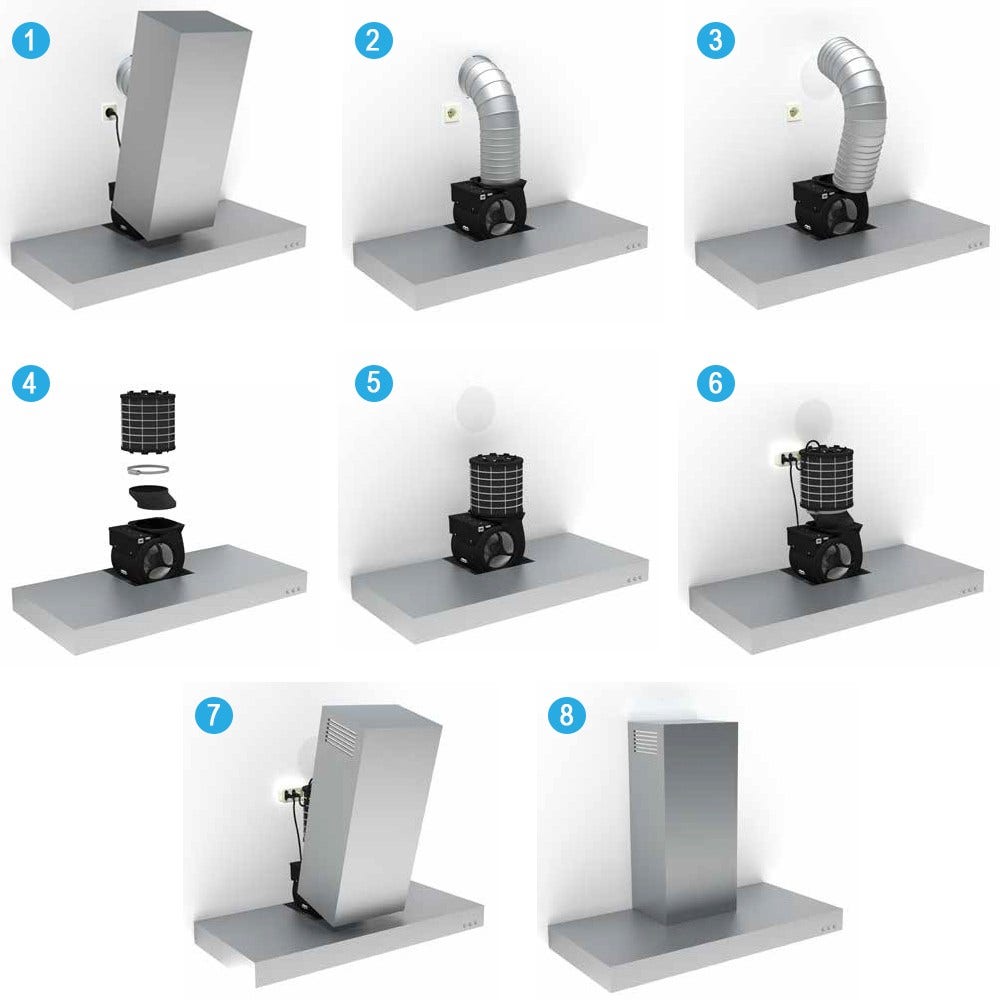 1

2

3

4

5

6

7

8